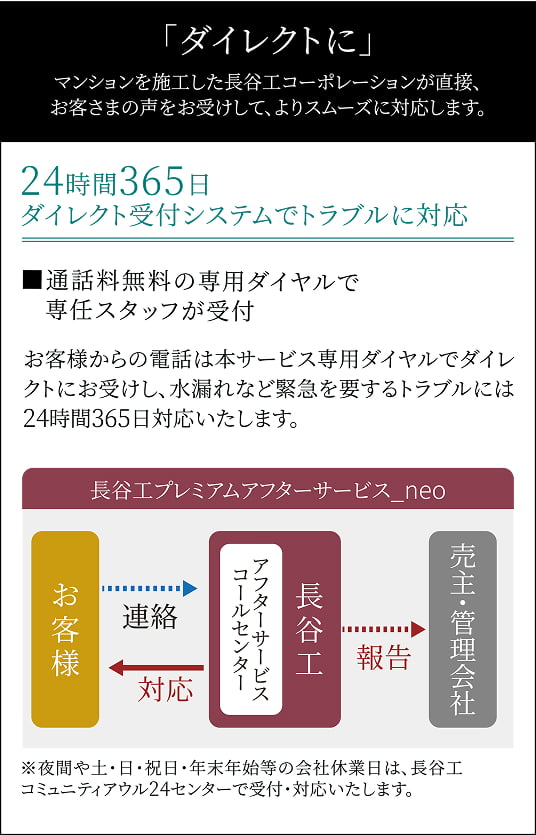 「ダイレクトに」

マンションを施工した長谷工コーポレーションが直接、お客さまの声をお受けして、よりスムーズに対応します。

24時間365日
ダイレクト受付システムでトラブルに対応

■通話料無料の専用ダイヤルで
専任スタッフが受付

お客様からの電話は本サービス専用ダイヤルでダイレクトにお受けし、水漏れなど緊急を要するトラブルには24時間365日対応いたします。

長谷工プレミアムアフターサービス_neo

お客様

連絡

対応

アフターサービスコールセンター

長谷工

報告

売主・管理会社

※夜間や土・日・祝日・年末年始等の会社休業日は、長谷工コミュニティアウル24センターで受付・対応いたします。